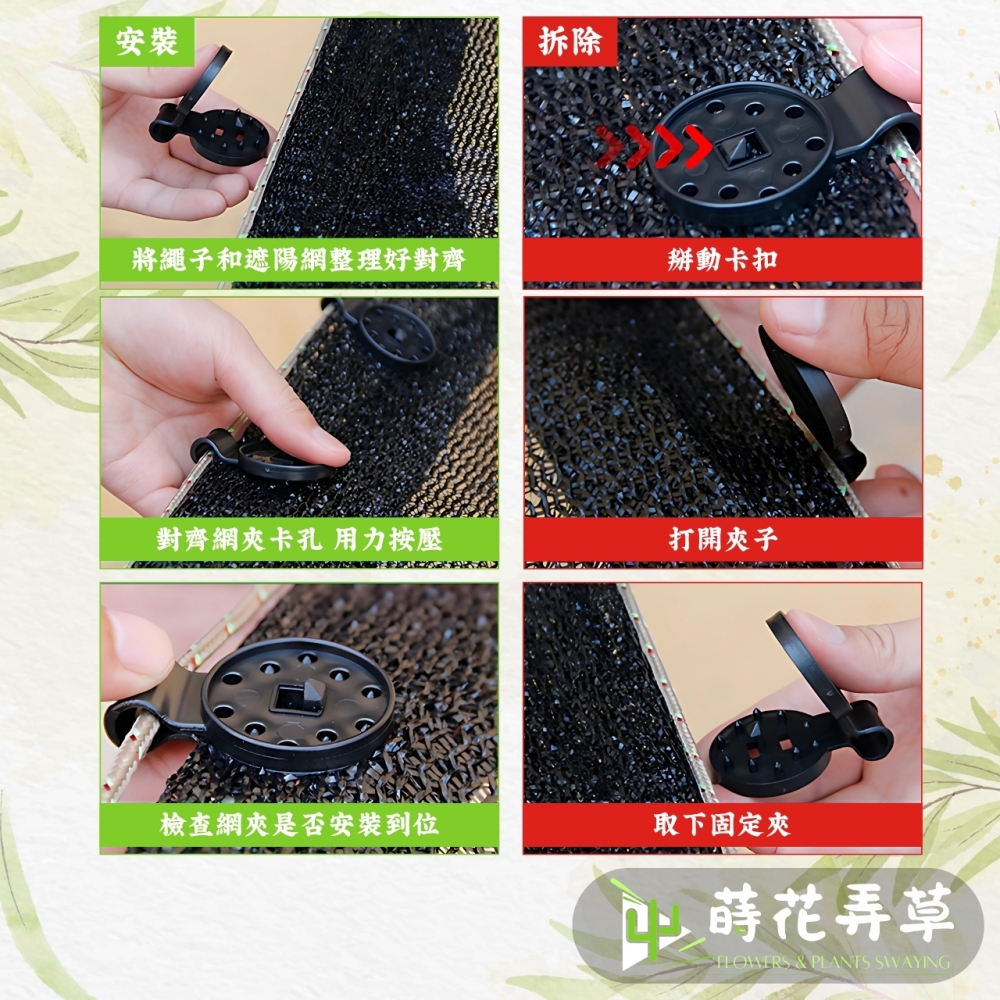 安裝

將繩子和遮陽網整理好對齊

對齊網夾卡孔 用力按壓

檢查網夾是否安裝到位

拆除

掰動卡扣

打開夾子

取下固定夾

蒔花弄草
FLOWERS & PLANTS SWAYING